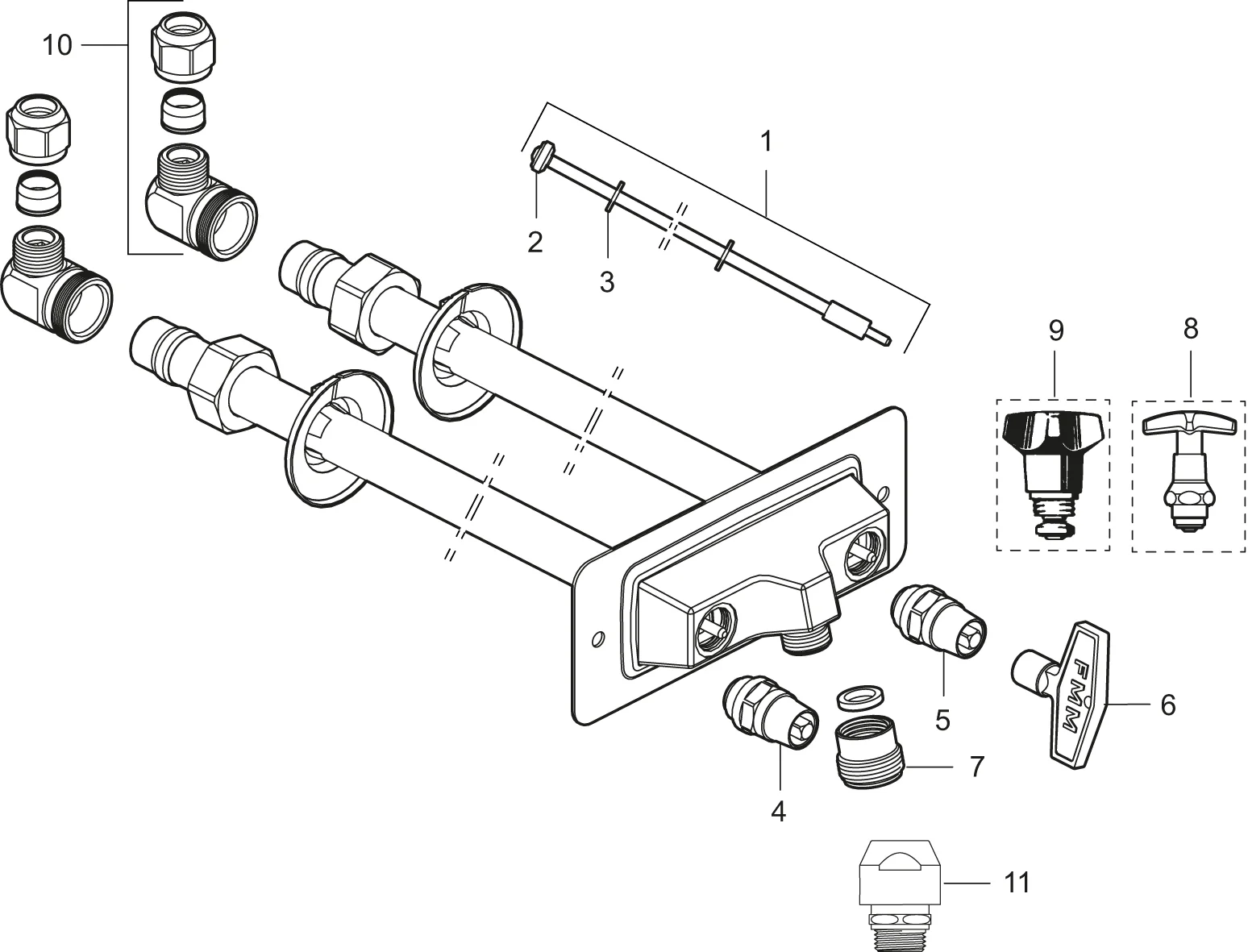 10

1

2

3

9

8

FMM

6

5

7

4

11